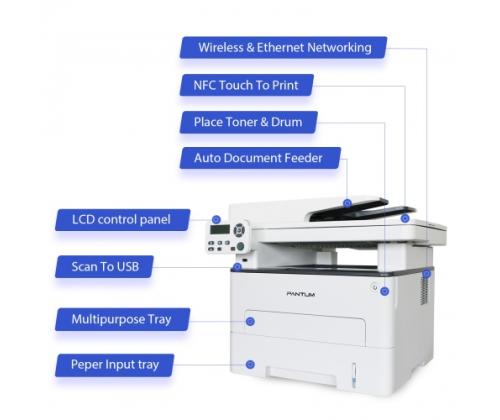 Wireless & Ethernet Networking

NFC Touch To Print

Place Toner & Drum

Auto Document Feeder

LCD control panel

Scan To USB

Multipurpose Tray

Peper Input tray

PANTUM