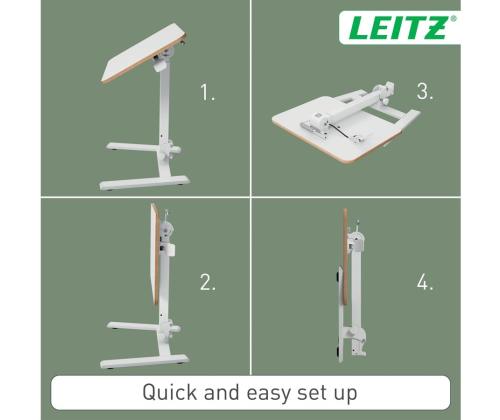 LEITZ®

1.

3.

2.

4.

Quick and easy set up