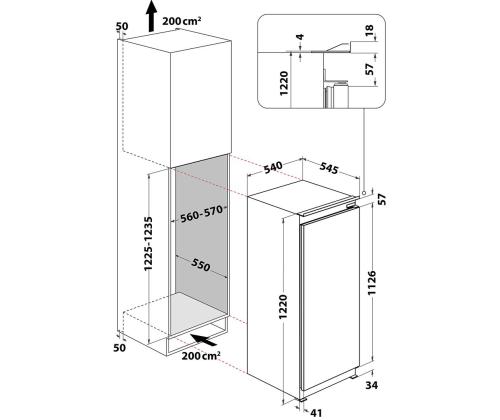 50
200 cm²
4
18
1220
57
540
545
57
560-570
1225-1235
550
1220
1126
50
200 cm²
34
41