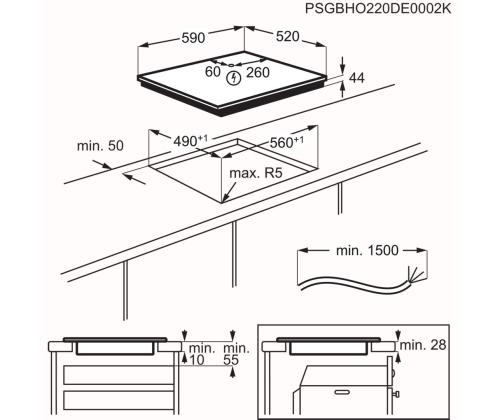 PSGBHO220DE0002K

590
520
60
260
44

min. 50
$490^{+1}$
$560^{+1}$
max. R5

min. 1500

min.
10
min.
55

min. 28