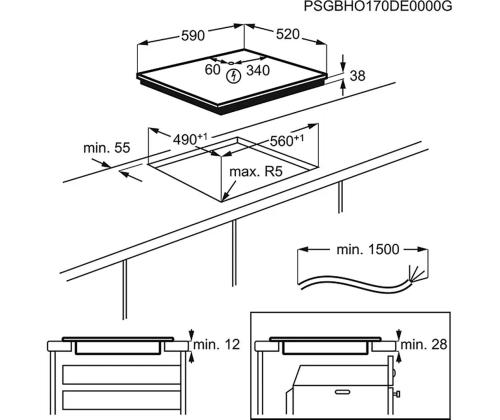 PSGBHO170DE0000G

590

520

60

340

38

min. 55

$490^{+1}$

$560^{+1}$

max. R5

min. 1500

min. 12

min. 28